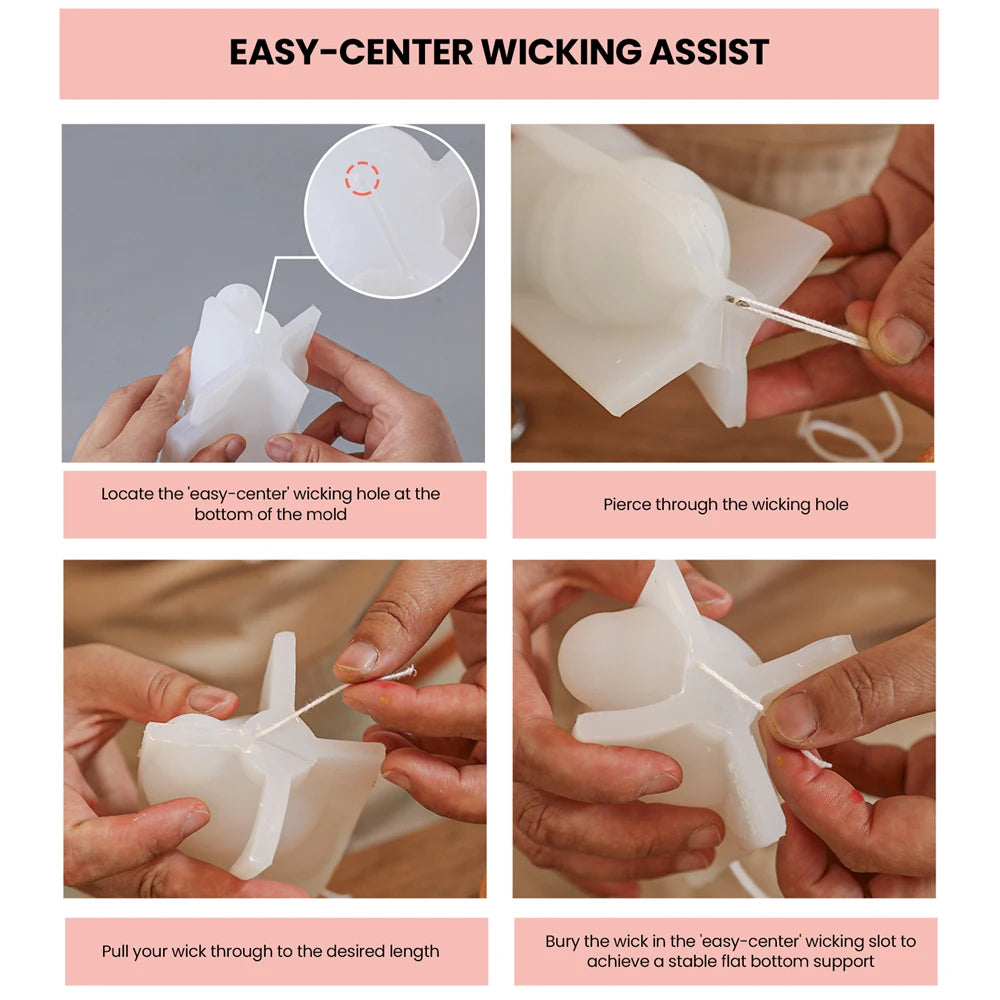 EASY-CENTER WICKING ASSIST

Locate the 'easy-center' wicking hole at the bottom of the mold

Pierce through the wicking hole

Pull your wick through to the desired length

Bury the wick in the 'easy-center' wicking slot to achieve a stable flat bottom support